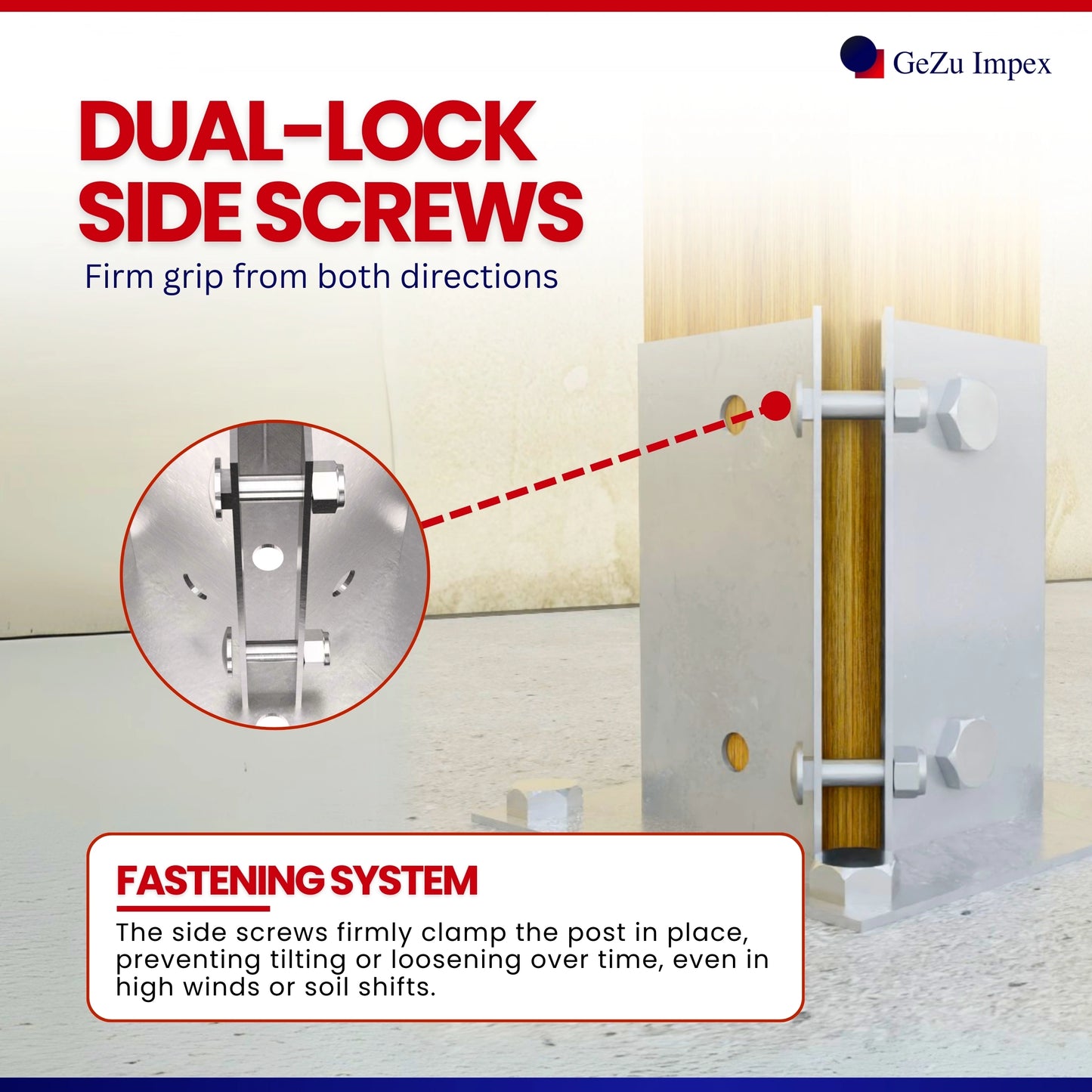 GeZu Impex

DUAL-LOCK SIDE SCREWS

Firm grip from both directions

FASTENING SYSTEM

The side screws firmly clamp the post in place, preventing tilting or loosening over time, even in high winds or soil shifts.